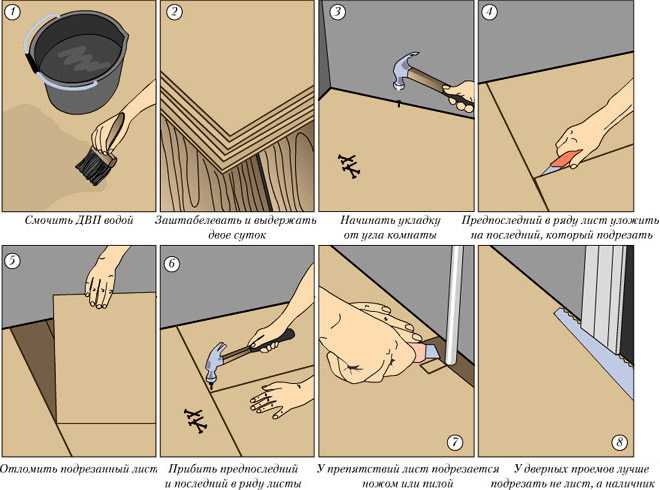 1

Смочить ДВП водой

2

Заштабелевать и выдержать двое суток

3

Начинать укладку от угла комнаты

4

Предпоследний в ряду лист уложить на последний, который подрезать

5

Отломить подрезанный лист

6

Прибить предпоследний и последний в ряду листы

7

У препятствий лист подрезается ножом или пилой

8

У дверных проемов лучше подрезать не лист, а наличник