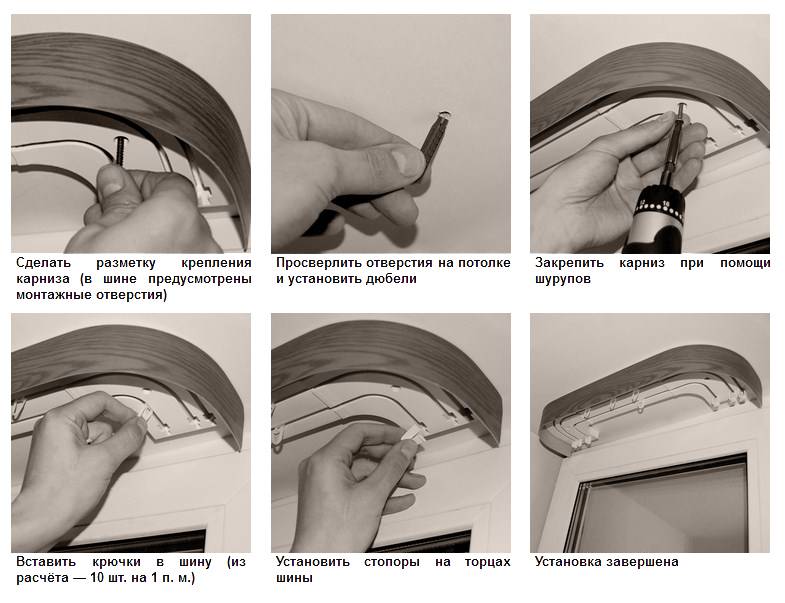 Сделать разметку крепления карниза (в шине предусмотрены монтажные отверстия)

Просверлить отверстия на потолке и установить дюбели

Закрепить карниз при помощи шурупов

Вставить крючки в шину (из расчёта — 10 шт. на 1 п. м.)

Установить стопоры на торцах шины

Установка завершена